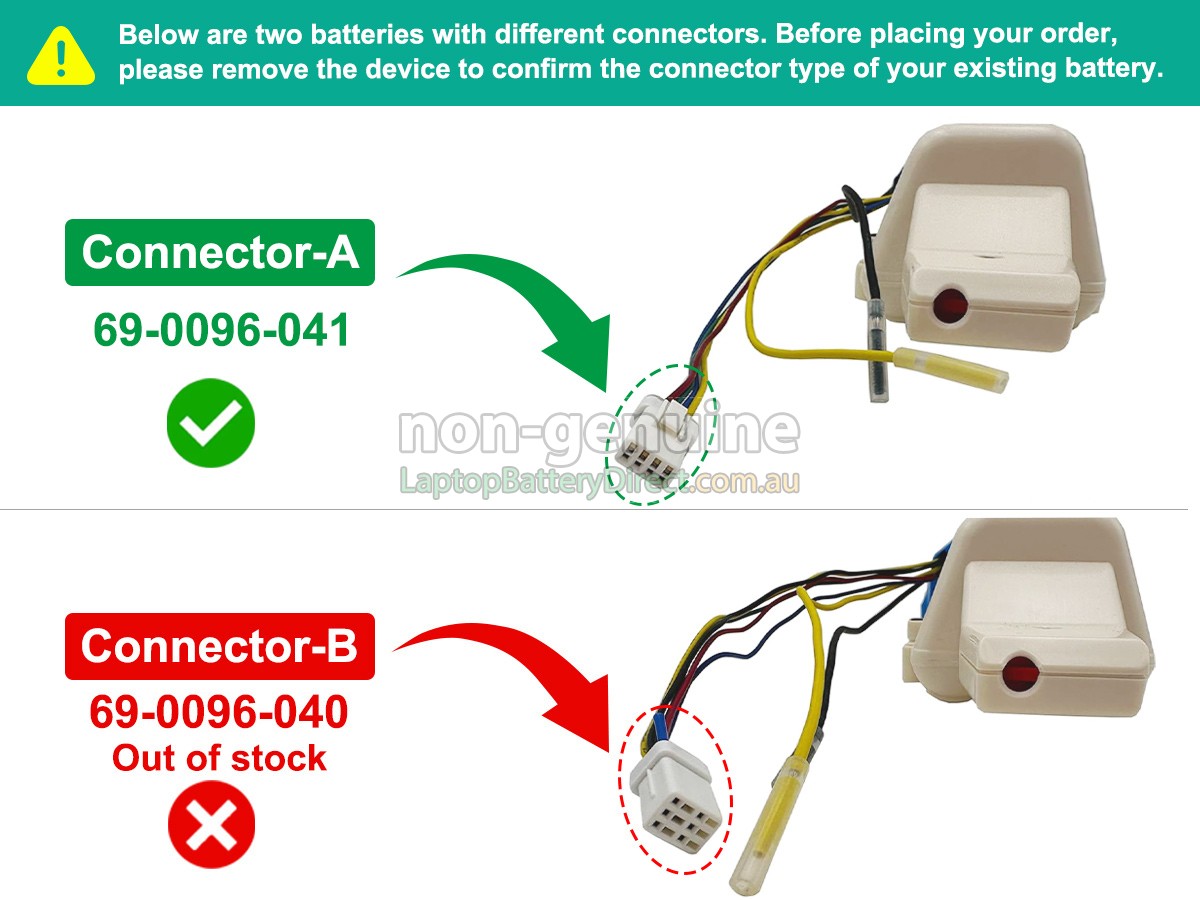 Below are two batteries with different connectors. Before placing your order, please remove the device to confirm the connector type of your existing battery.

Connector-A
69-0096-041

non-genuine
LaptopBatteryDirect.com.au

Connector-B
69-0096-040
Out of stock