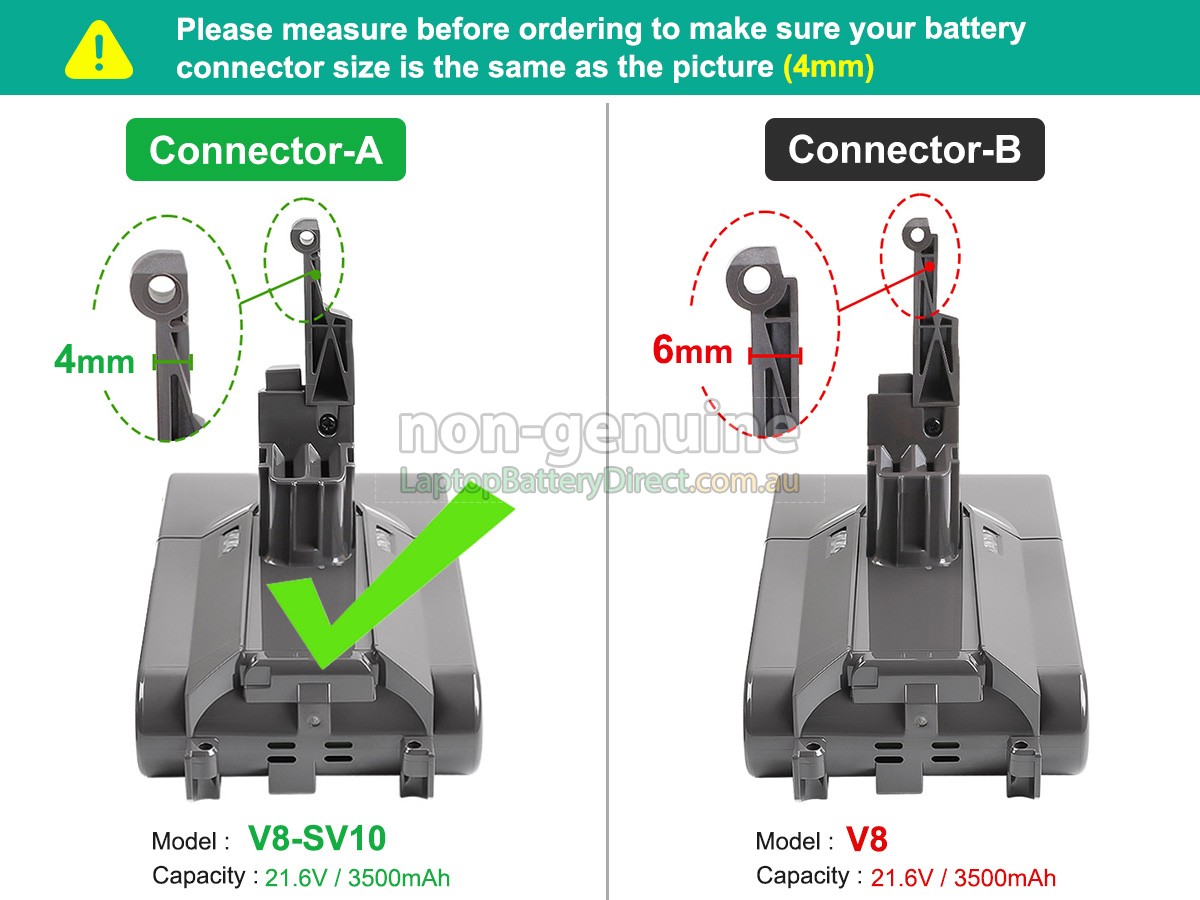 Please measure before ordering to make sure your battery connector size is the same as the picture (4mm)

Connector-A

4mm

Model : V8-SV10
Capacity : 21.6V / 3500mAh

Connector-B

6mm

Model : V8
Capacity : 21.6V / 3500mAh

non-genuine
LaptopBatteryDirect.com.au